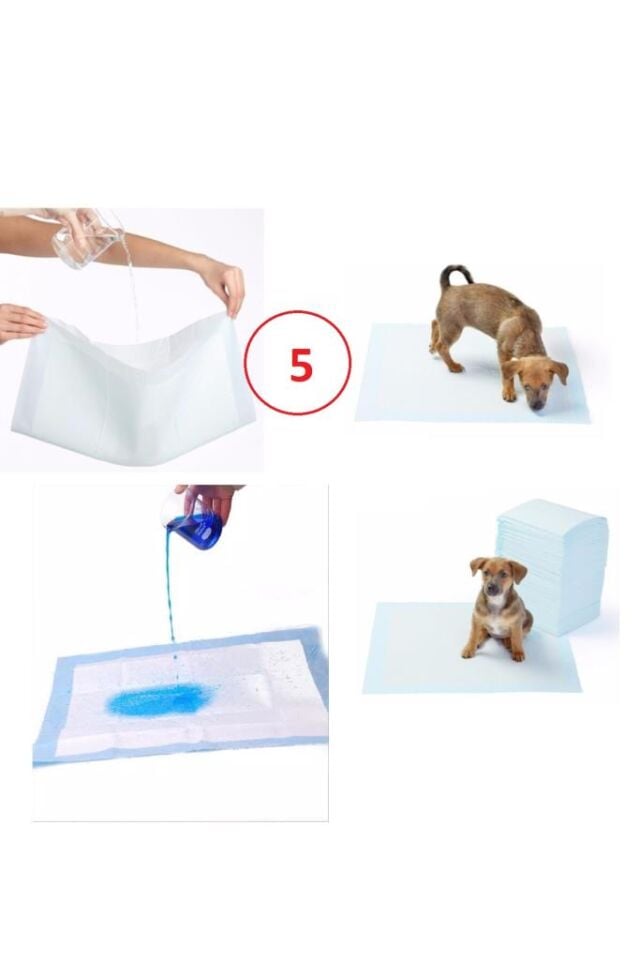 5