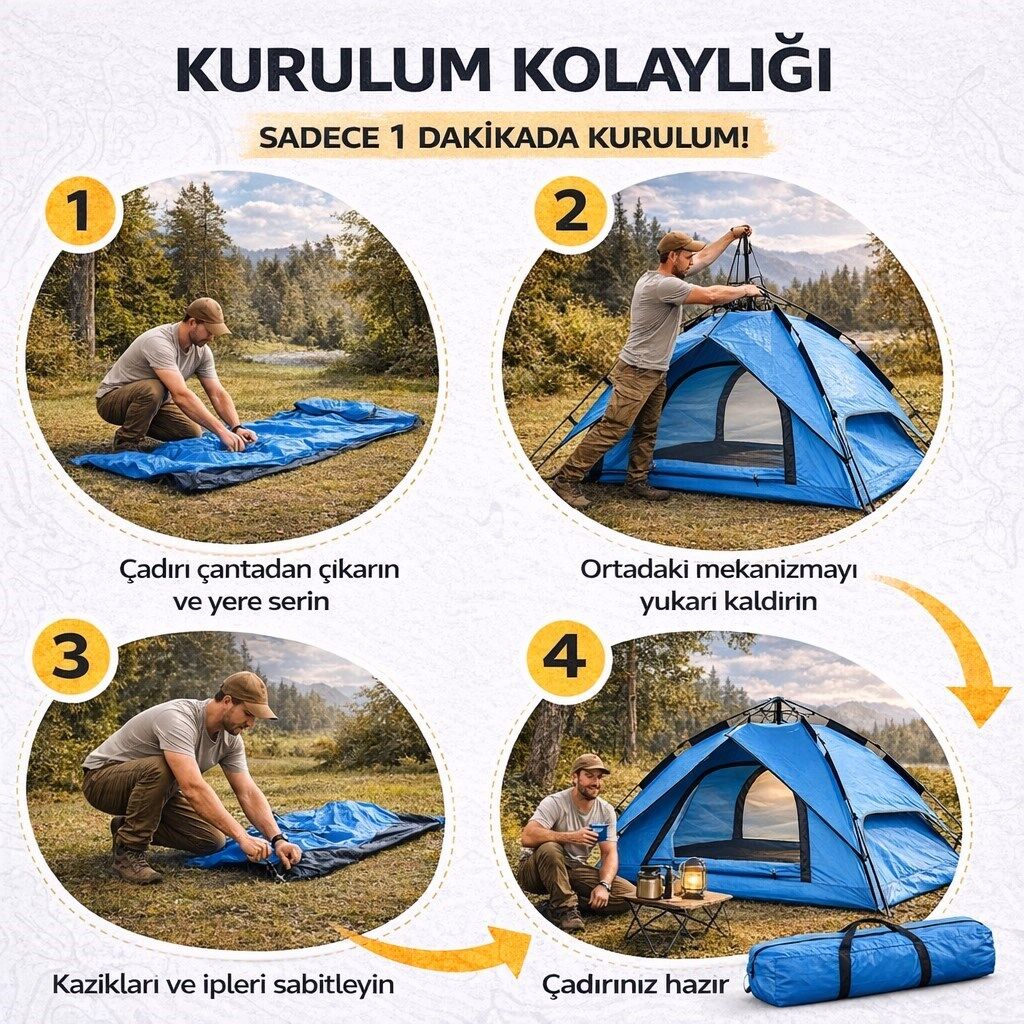 KURULUM KOLAYLIĞI

SADECE 1 DAKİKADA KURULUM!

1

Çadırı çantadan çıkarın ve yere serin

2

Ortadaki mekanizmayı yukari kaldirin

3

Kazikları ve ipleri sabitleyin

4

Çadırınız hazır