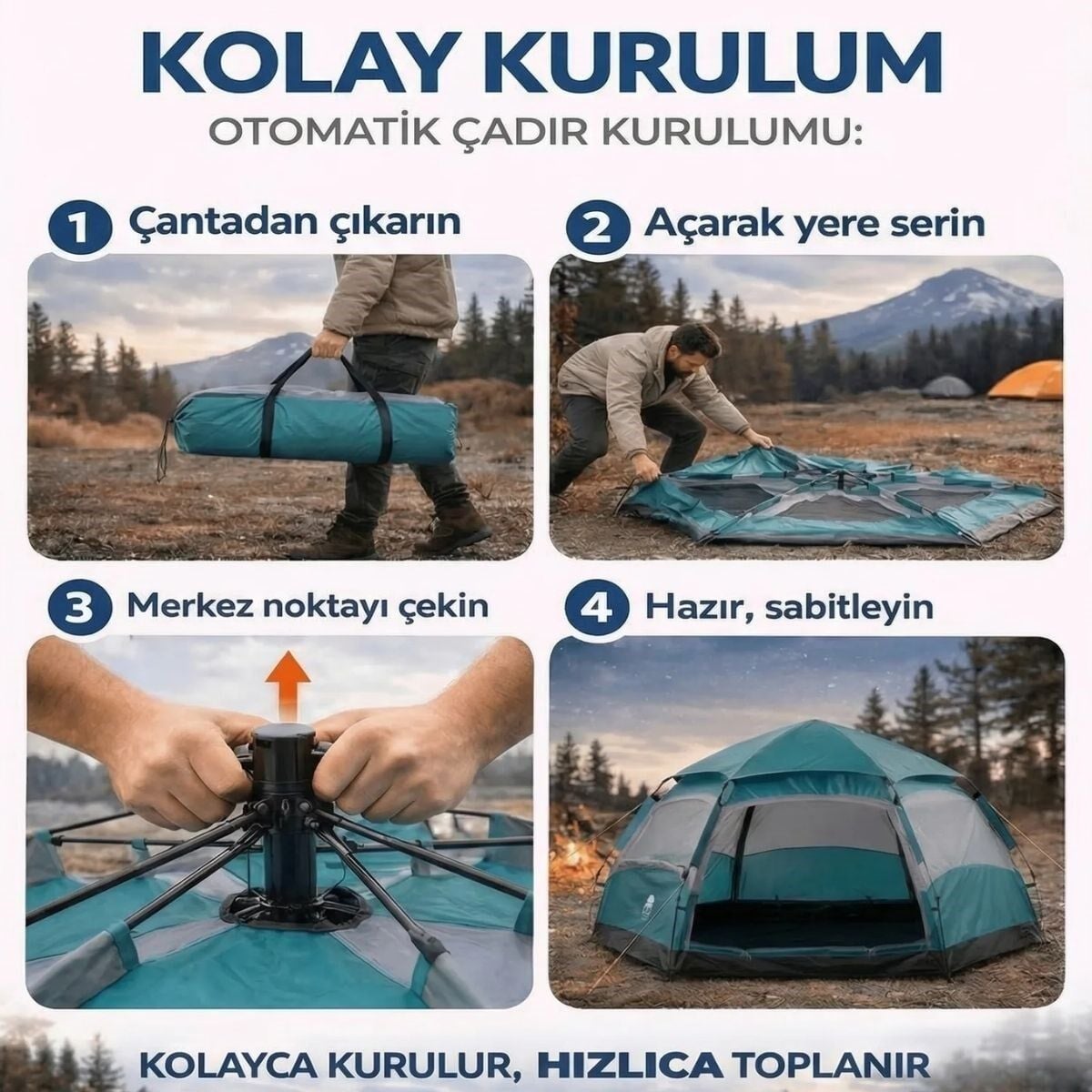 KOLAY KURULUM

OTOMATİK ÇADIR KURULUMU:

1 Çantadan çıkarın

2 Açarak yere serin

3 Merkez noktayı çekin

4 Hazır, sabitleyin

KOLAYCA KURULUR, HIZLICA TOPLANIR