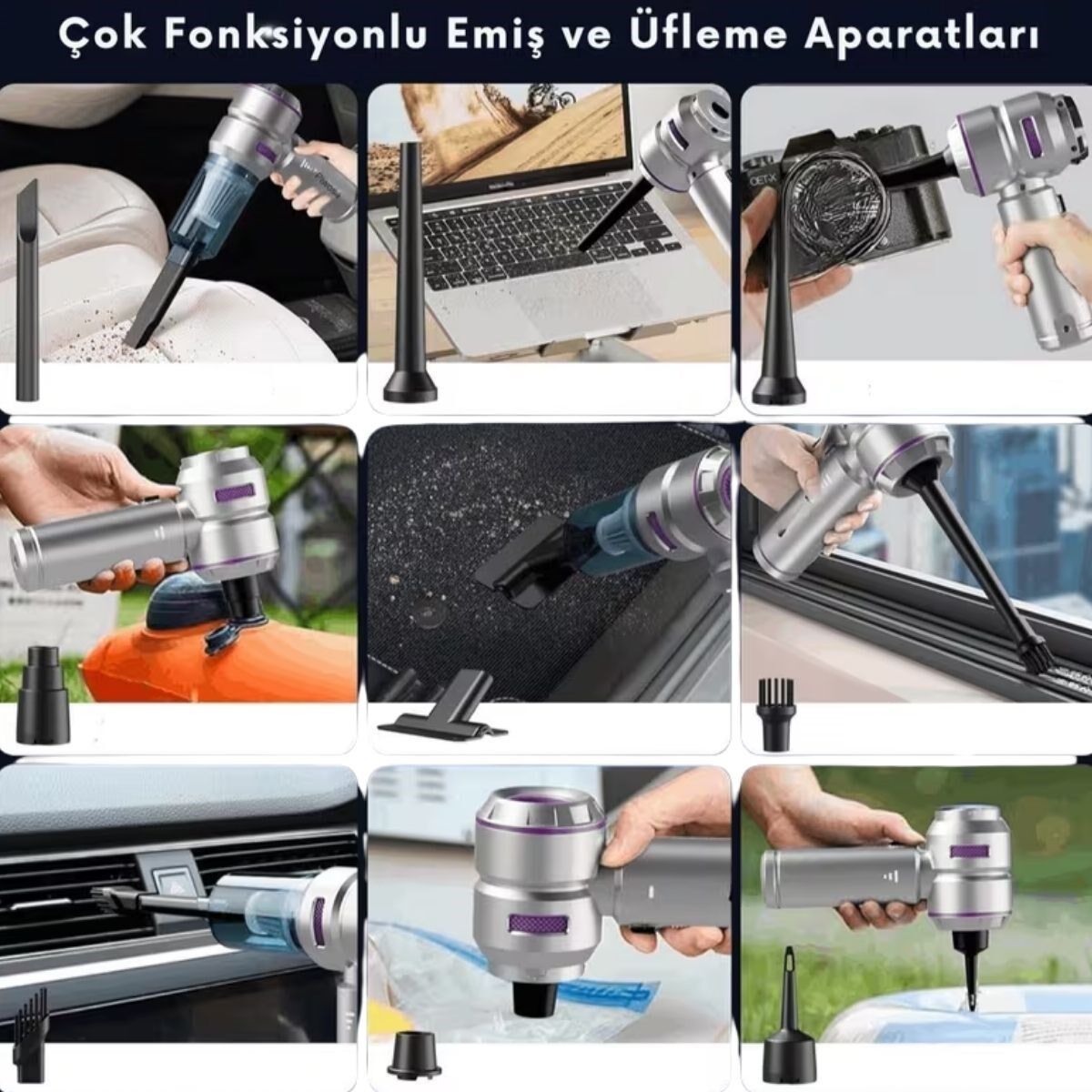 Çok Fonksiyonlu Emiş ve Üfleme Aparatları